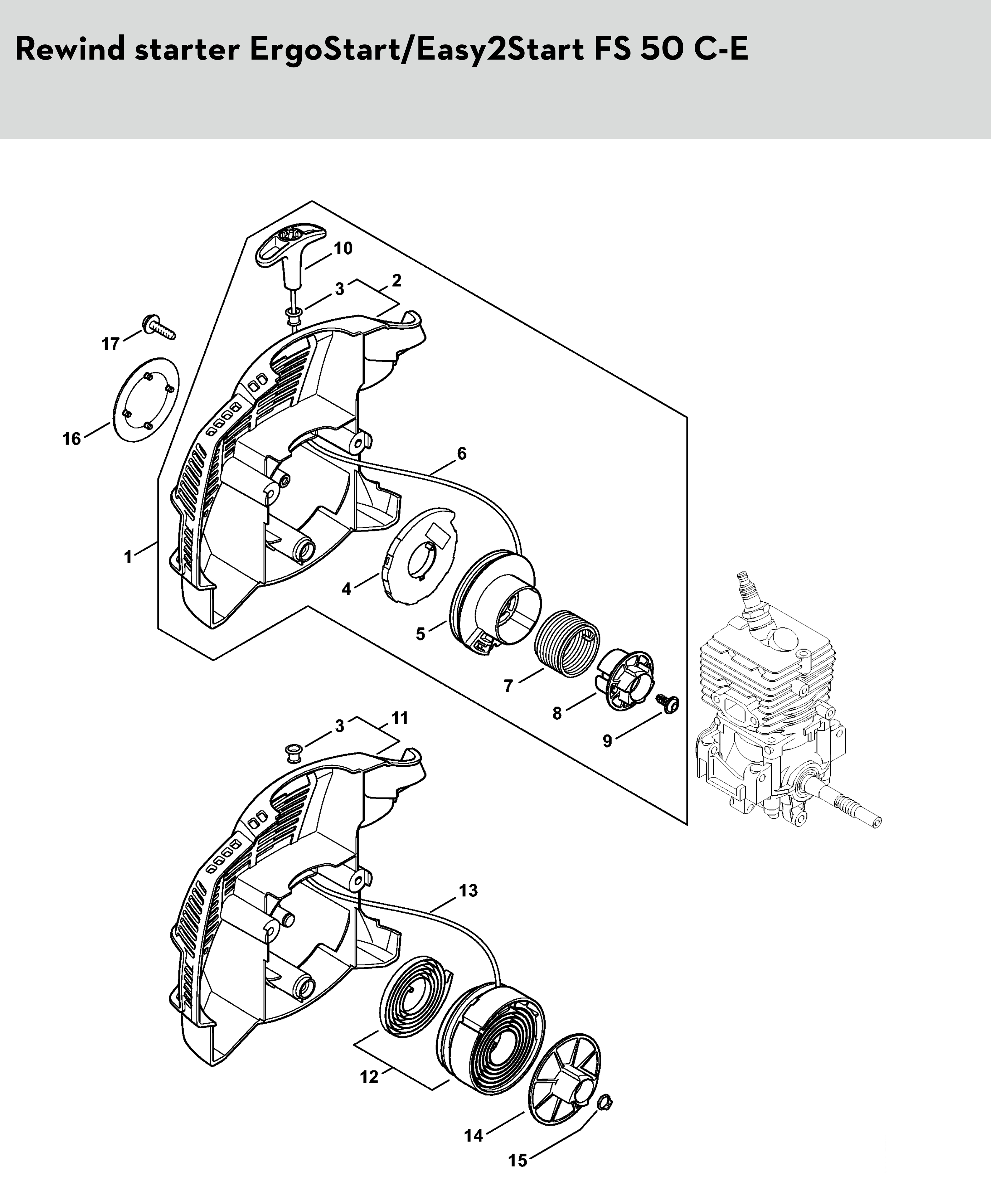 Rewind starter ErgoStart/Easy2Start FS 50 C-E

10
3
2
17
16
6
1
4
5
7
8
9
3
11
13
12
14
15